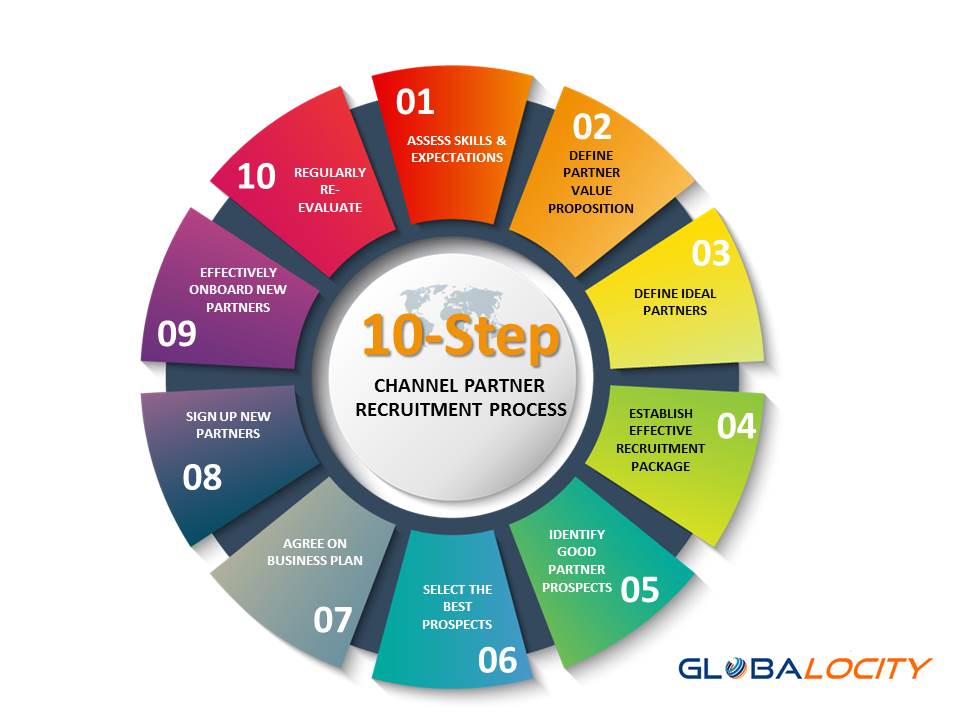 10-Step
CHANNEL PARTNER RECRUITMENT PROCESS

01
ASSESS SKILLS & EXPECTATIONS

02
DEFINE PARTNER VALUE PROPOSITION

03
DEFINE IDEAL PARTNERS

04
ESTABLISH EFFECTIVE RECRUITMENT PACKAGE

05
IDENTIFY GOOD PARTNER PROSPECTS

06
SELECT THE BEST PROSPECTS

07
AGREE ON BUSINESS PLAN

08
SIGN UP NEW PARTNERS

09
EFFECTIVELY ONBOARD NEW PARTNERS

10
REGULARLY RE-EVALUATE

GLOBALOCITY